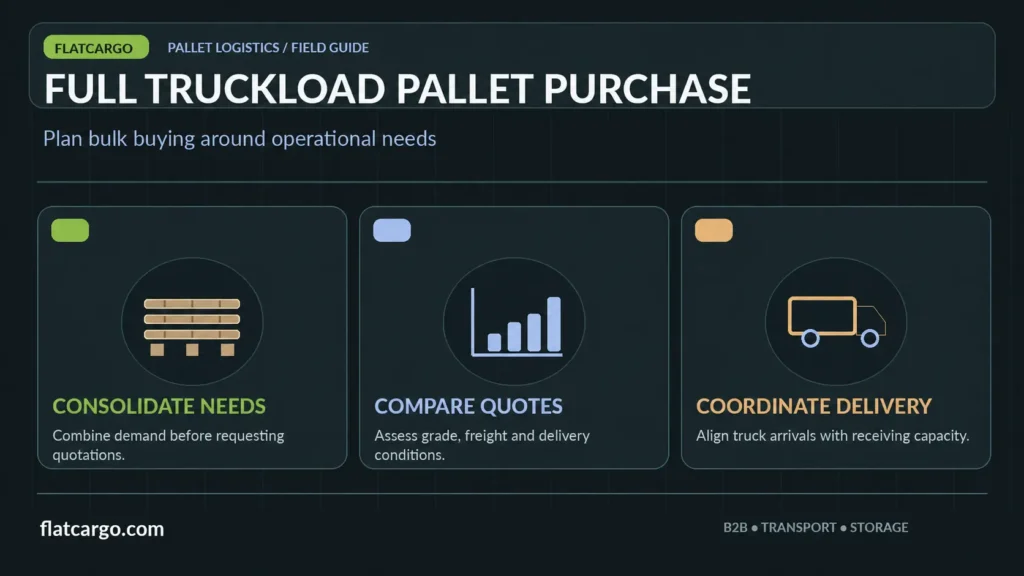 FLATCARGO

PALLET LOGISTICS / FIELD GUIDE

FULL TRUCKLOAD PALLET PURCHASE

Plan bulk buying around operational needs

CONSOLIDATE NEEDS

Combine demand before requesting quotations.

COMPARE QUOTES

Assess grade, freight and delivery conditions.

COORDINATE DELIVERY

Align truck arrivals with receiving capacity.

flatcargo.com

B2B • TRANSPORT • STORAGE