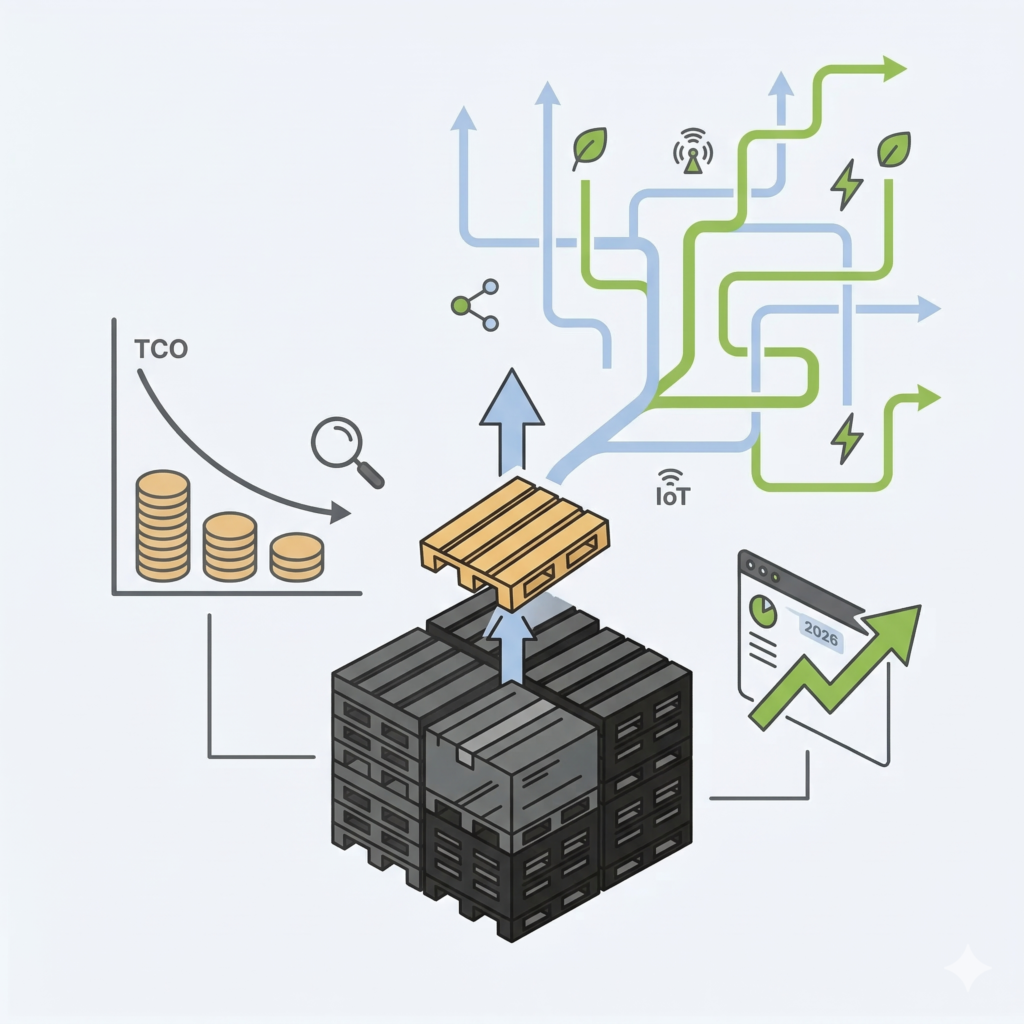 TCO

IoT

2026